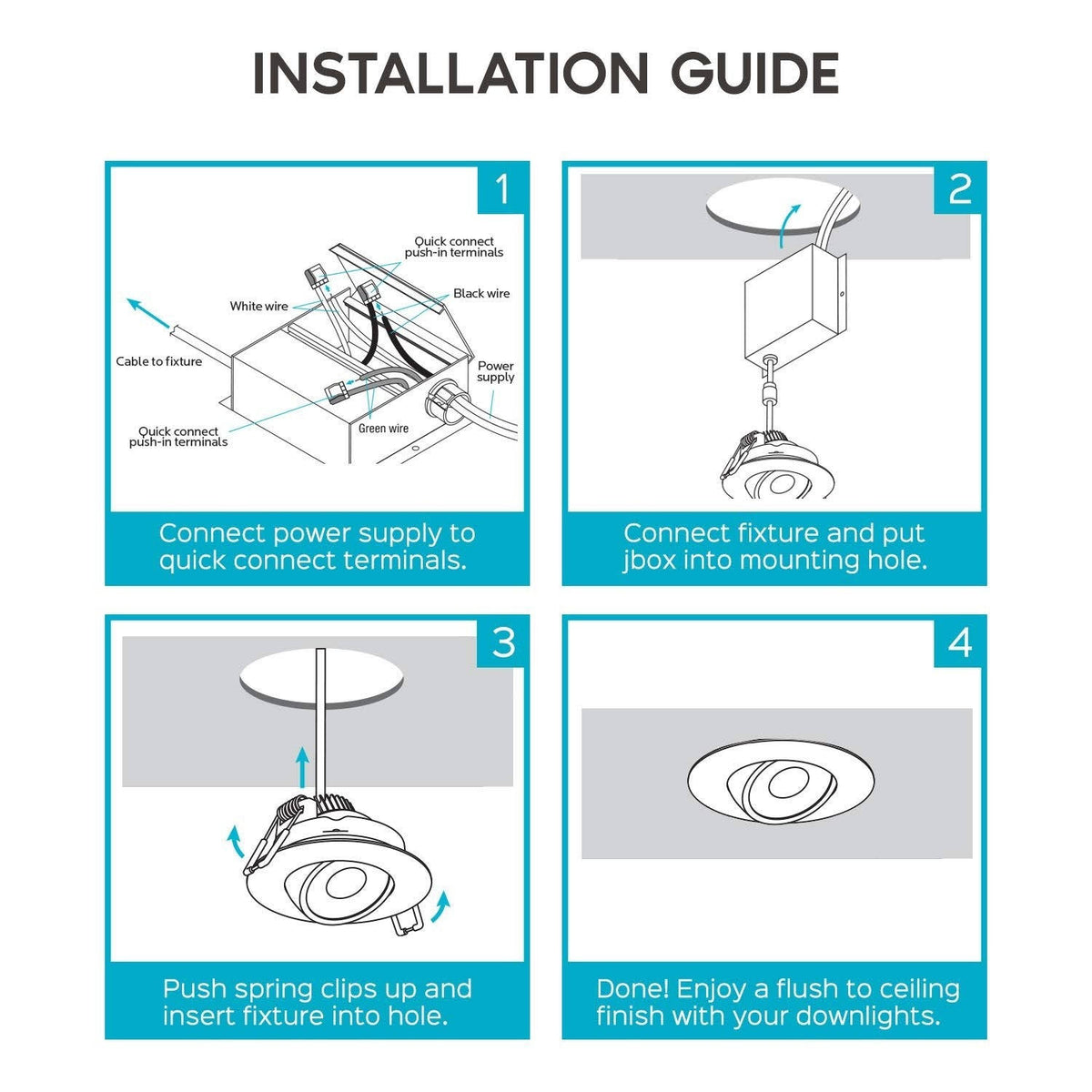 INSTALLATION GUIDE

1

Quick connect push-in terminals

White wire

Black wire

Cable to fixture

Power supply

Quick connect push-in terminals

Green wire

Connect power supply to quick connect terminals.

2

Connect fixture and put jbox into mounting hole.

3

Push spring clips up and insert fixture into hole.

4

Done! Enjoy a flush to ceiling finish with your downlights.