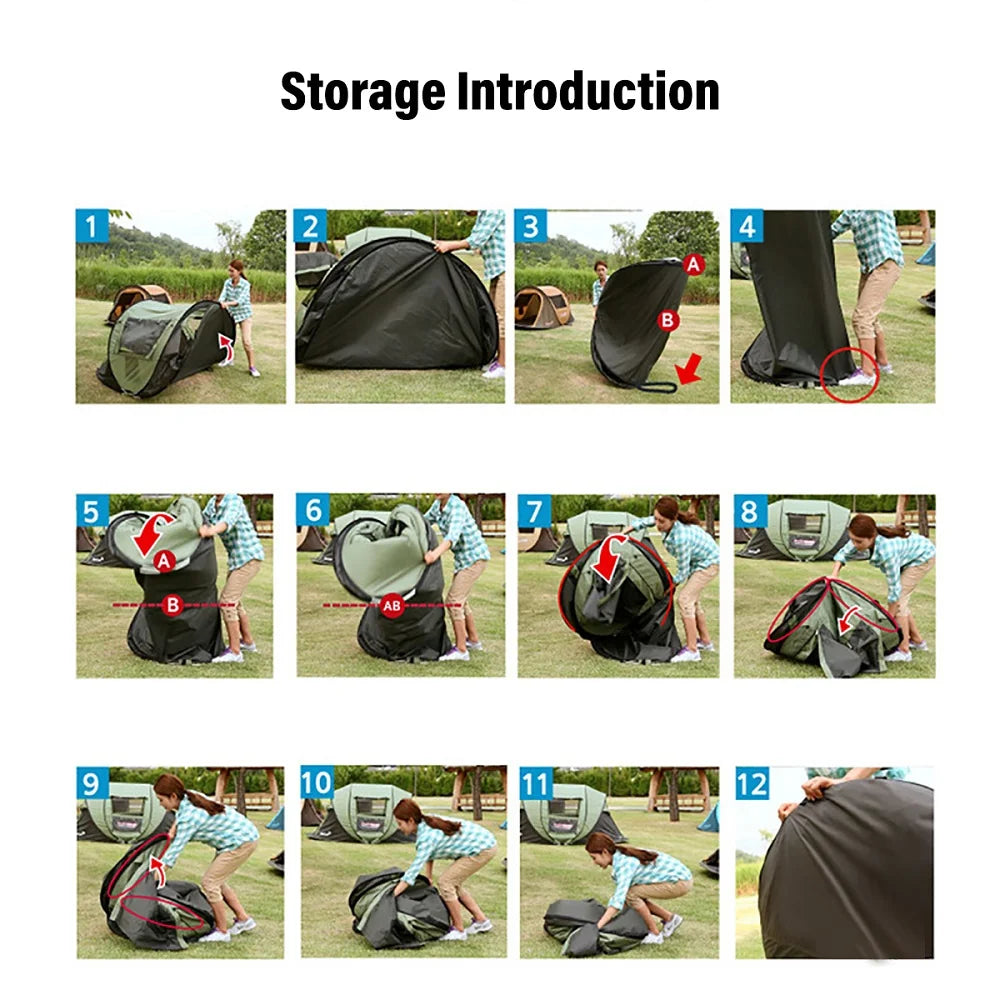 Storage Introduction

1

2

3
A
B

4

5
A
B

6
AB

7

8

9

10

11

12